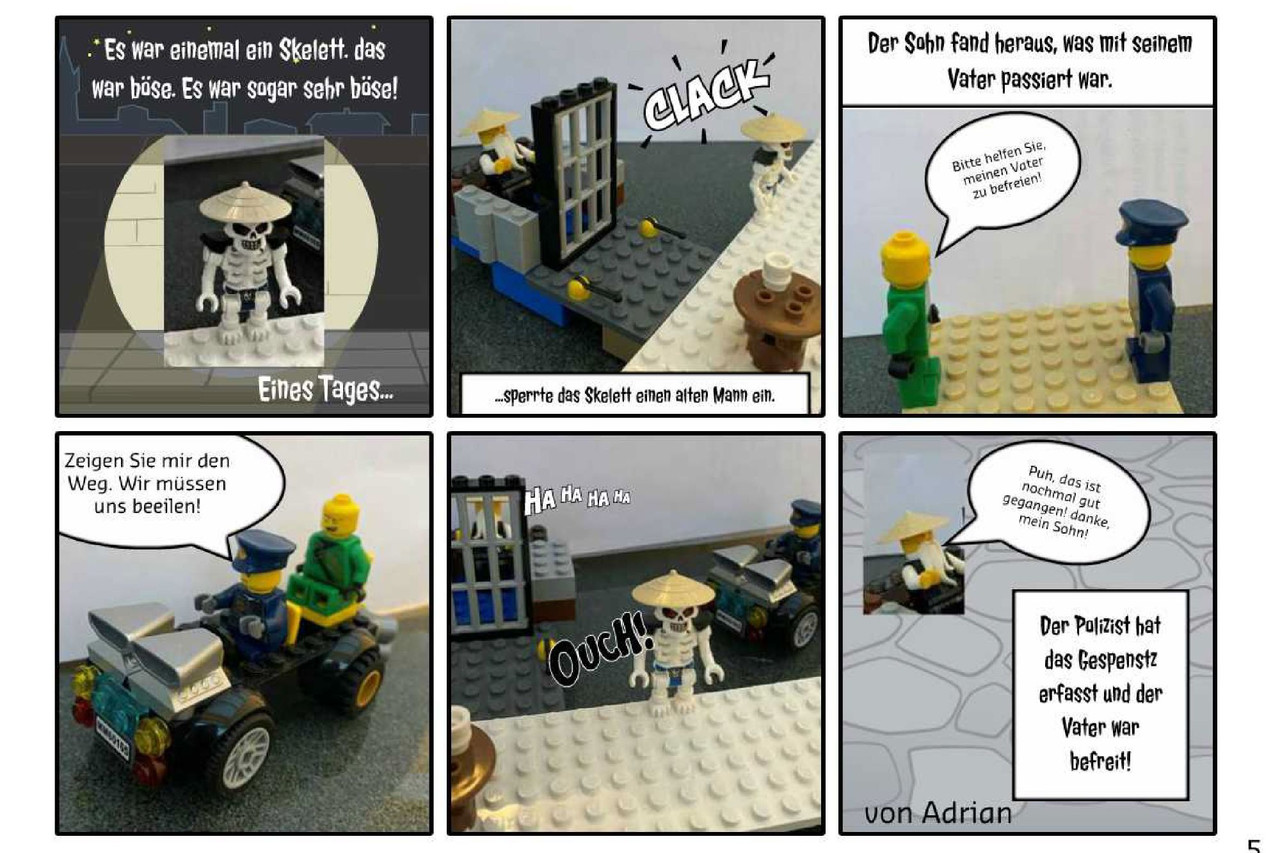 Es war einemal ein Skelett. das war böse. Es war sogar sehr böse!

Eines Tages...

CLACK

...sperrte das Skelett einen alten Mann ein.

Der Sohn fand heraus, was mit seinem Vater passiert war.

Bitte helfen Sie, meinen Vater zu befreien!

Zeigen Sie mir den Weg. Wir müssen uns beeilen!

HA HA HA HA

OUCH!

Puh, das ist nochmal gut gegangen! danke, mein Sohn!

Der Polizist hat das Gespenstz erfasst und der Vater war befreit!

von Adrian

5